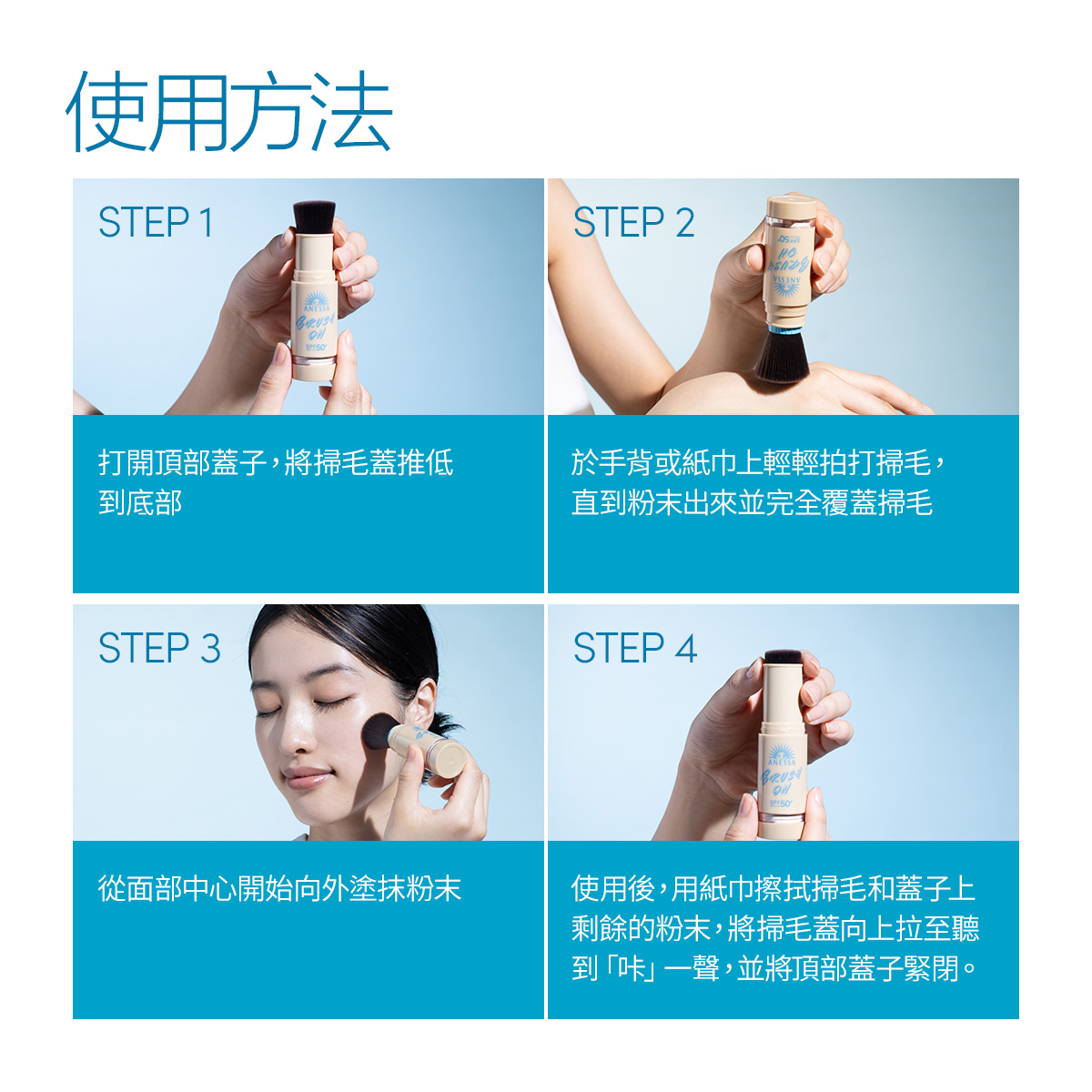 使用方法

STEP 1

ANESSA
BRUSH ON
SPF 50+

打開頂部蓋子，將掃毛蓋推低到底部

STEP 2

ANESSA
BRUSH ON

於手背或紙巾上輕輕拍打掃毛，直到粉末出來並完全覆蓋掃毛

STEP 3

從面部中心開始向外塗抹粉末

STEP 4

ANESSA
BRUSH ON
SPF 50+

使用後，用紙巾擦拭掃毛和蓋子上剩餘的粉末，將掃毛蓋向上拉至聽到「咔」一聲，並將頂部蓋子緊閉。